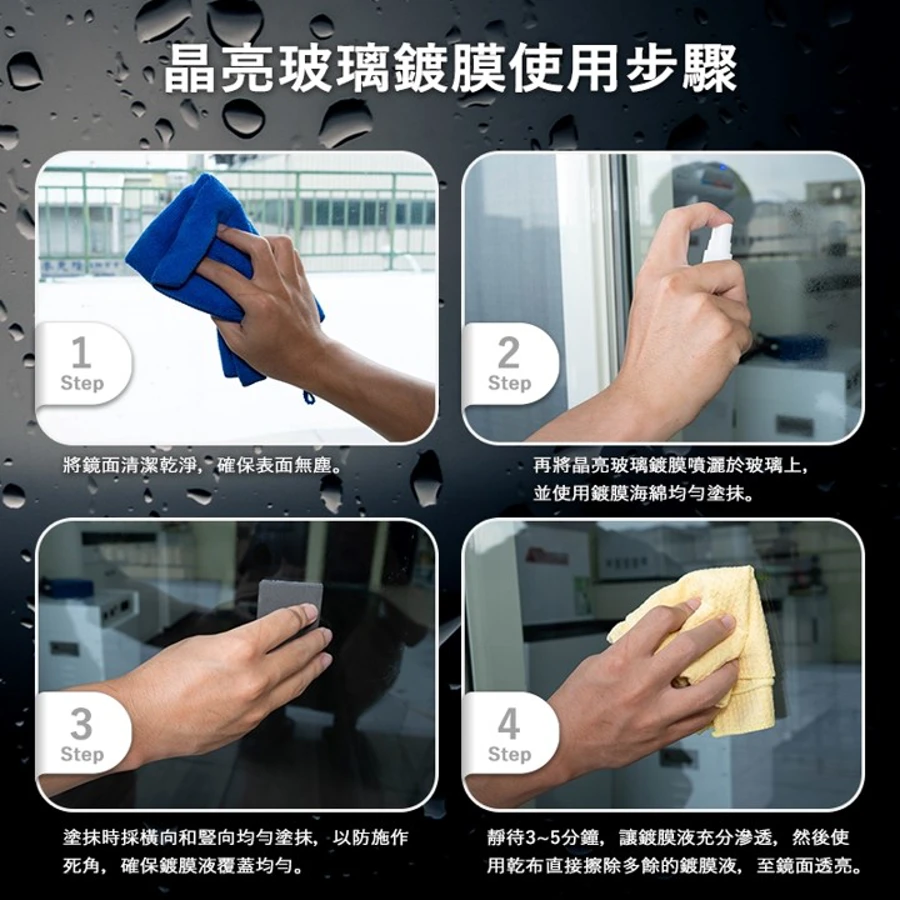 晶亮玻璃鍍膜使用步驟

1
Step

將鏡面清潔乾淨，確保表面無塵。

2
Step

再將晶亮玻璃鍍膜噴灑於玻璃上，並使用鍍膜海綿均勻塗抹。

3
Step

塗抹時採橫向和豎向均勻塗抹，以防施作死角，確保鍍膜液覆蓋均勻。

4
Step

靜待3~5分鐘，讓鍍膜液充分滲透，然後使用乾布直接擦除多餘的鍍膜液，至鏡面透亮。