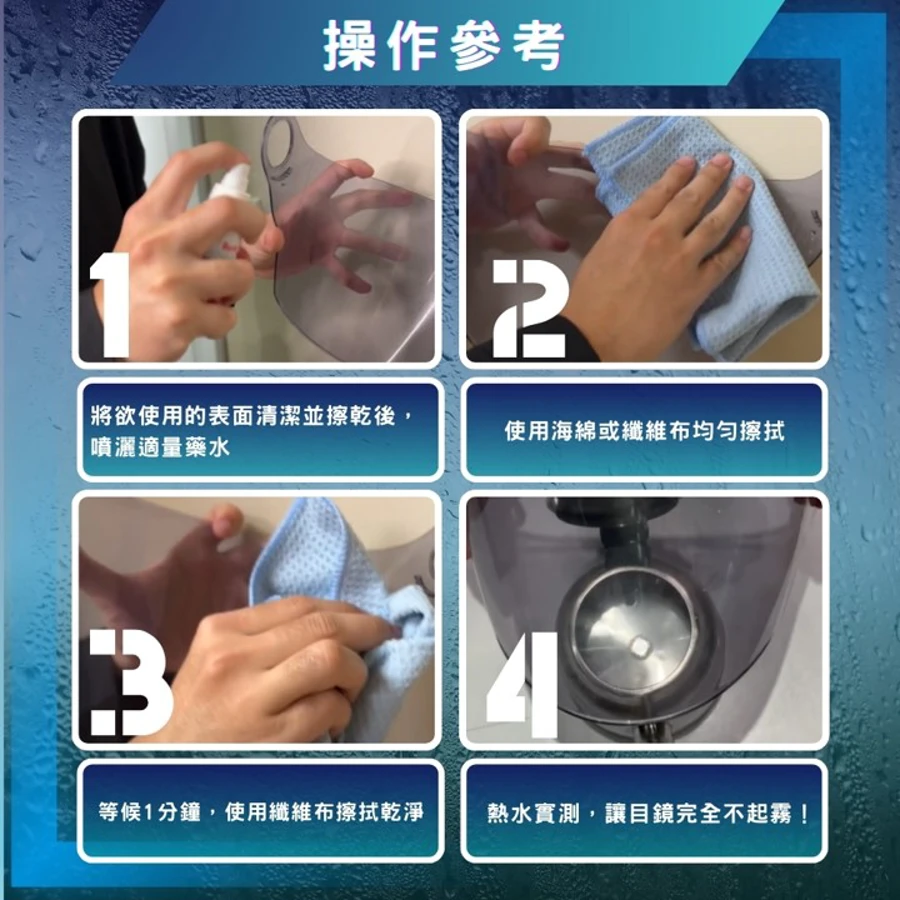 操作參考

1

將欲使用的表面清潔並擦乾後，噴灑適量藥水

2

使用海綿或纖維布均勻擦拭

3

等候1分鐘，使用纖維布擦拭乾淨

4

熱水實測，讓目鏡完全不起霧！